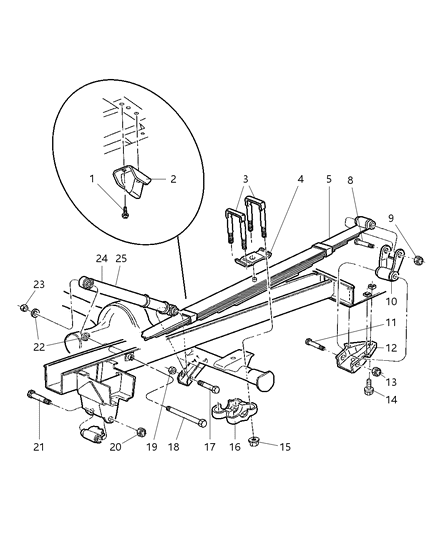 1
2
3
4
5
8
9
24
25
23
22
10
11
12
13
14
21
20
19
18
17
16
15