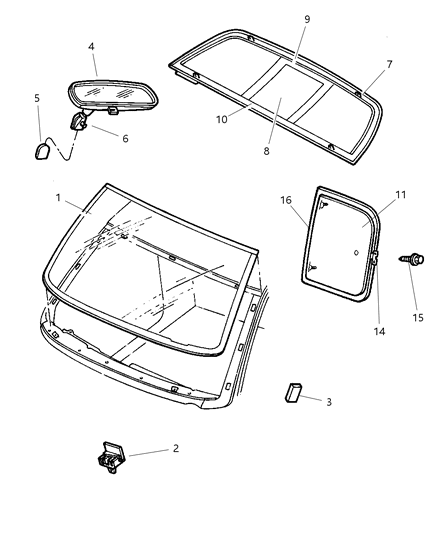 9
4
7
5
10
6
8
1
16
11
15
14
3
2