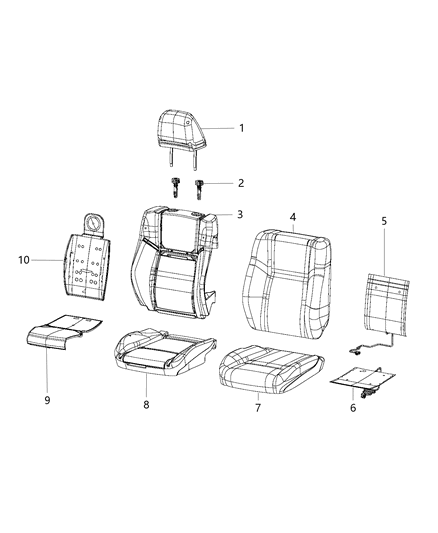 1
2
3
4
5
10
9
8
7
6