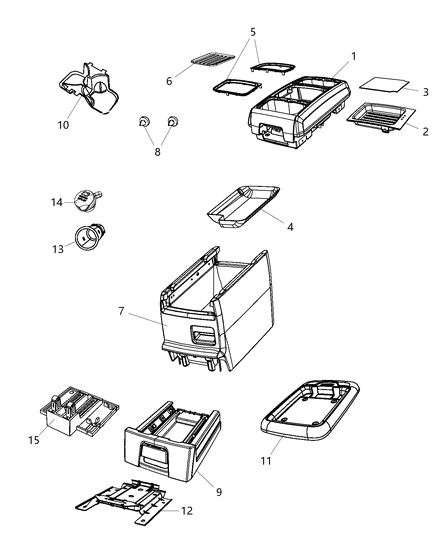 5
1
6
3
10
2
8
14
4
13
7
15
11
9
12