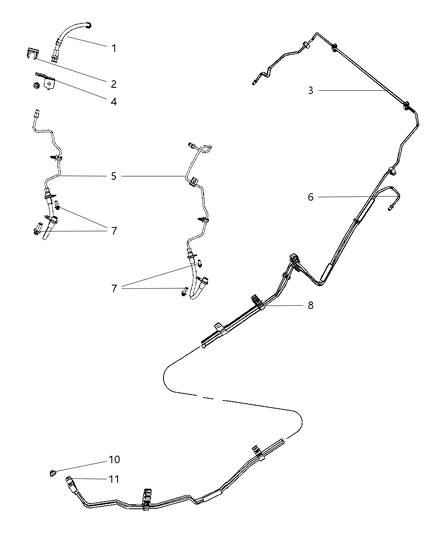 1
2
4
3
5
6
7
7
8
10
11