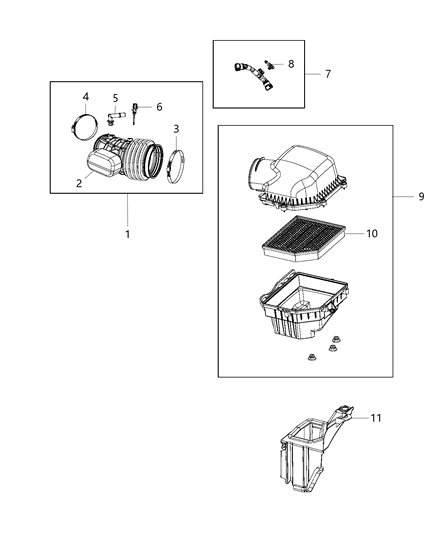 8
7
4
5
6
3
2
1
9
10
11