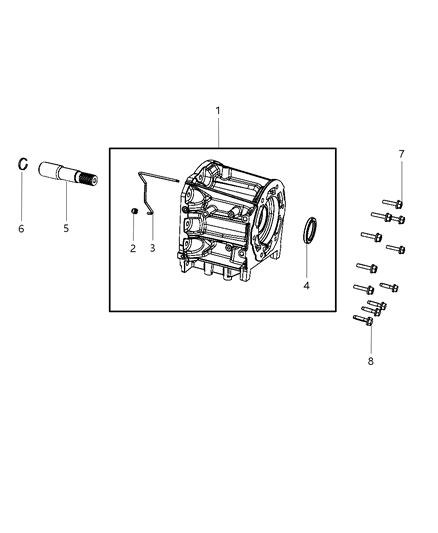 1
7
6
5
2
3
4
8