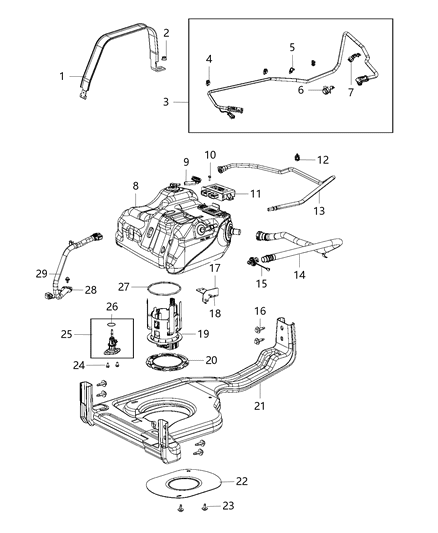 1
2
3
4
5
6
7
8
9
10
11
12
13
14
15
16
17
18
19
20
21
22
23
24
25
26
27
28
29