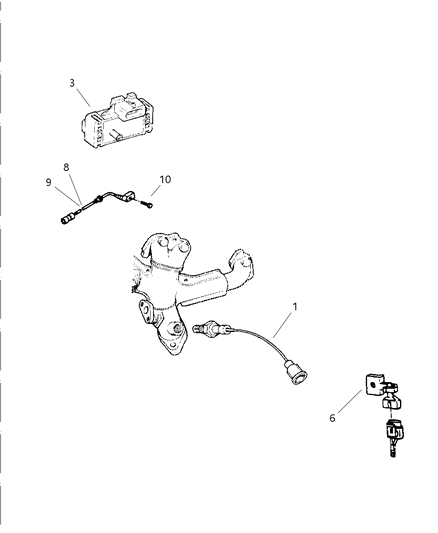 3
8
9
10
1
6