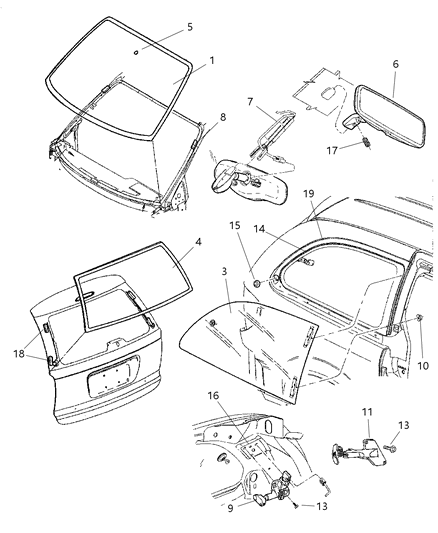 5
1
6
7
8
17
19
15
14
4
3
18
10
16
11
13
9
13