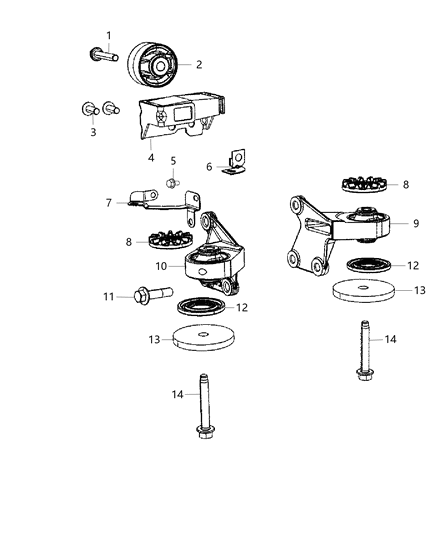 1
2
3
4
5
6
7
8
8
9
10
11
12
12
13
13
14
14