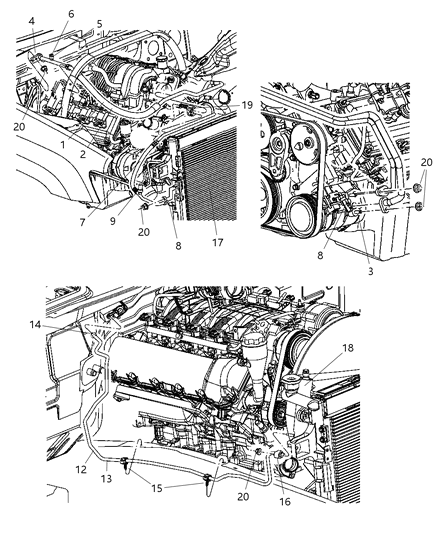 4
6
5
19
20
1
2
7
9
20
8
17
20
8
3
14
18
12
13
15
20
16