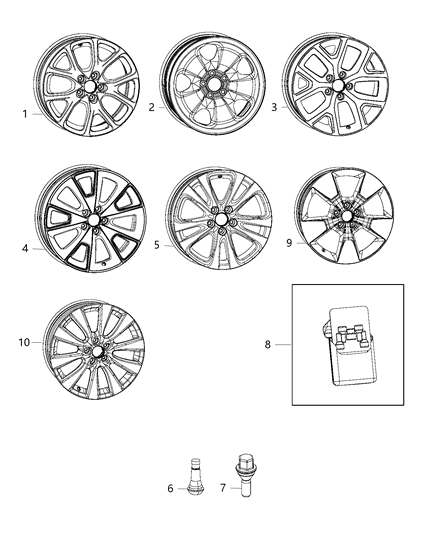 1
2
3
4
5
9
10
8
6
7