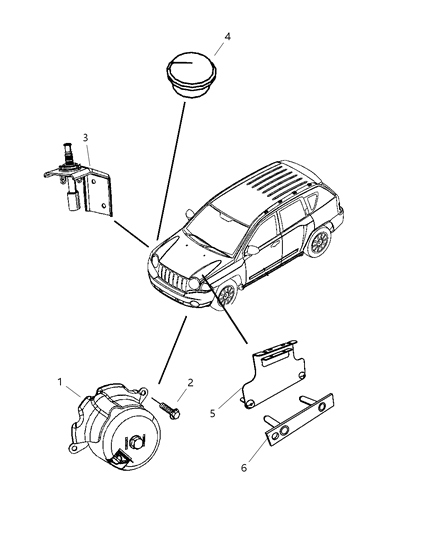 4
3
1
2
5
6