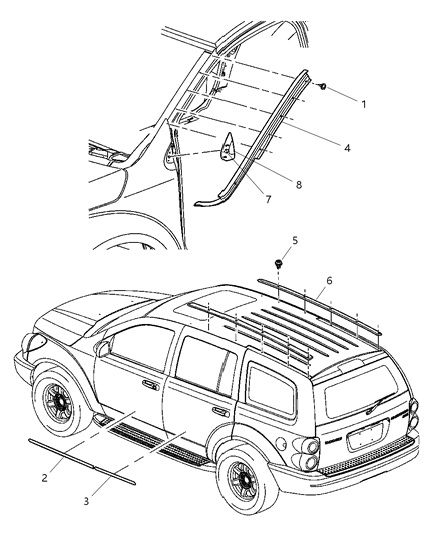 1
4
8
7
5
6
2
3