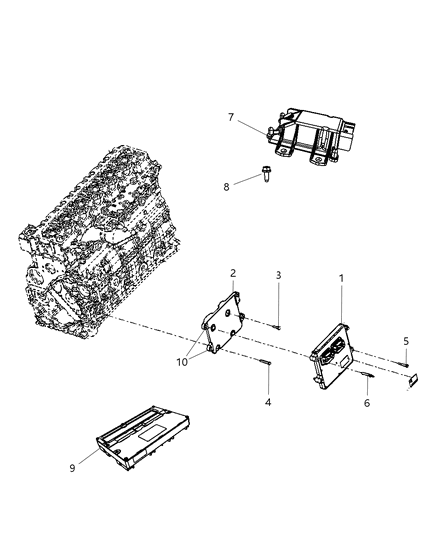 7
8
2
3
1
5
10
4
6
9