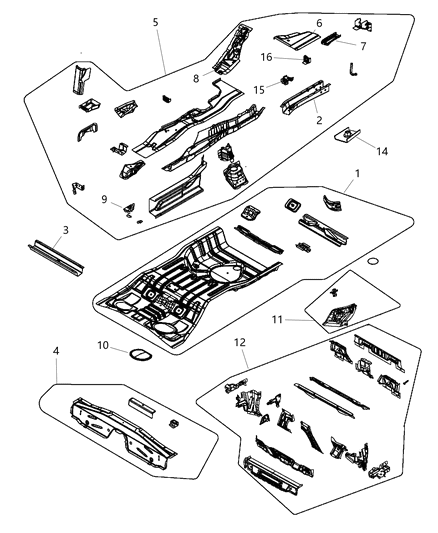 5
6
7
16
8
15
2
14
1
9
3
11
10
12
4