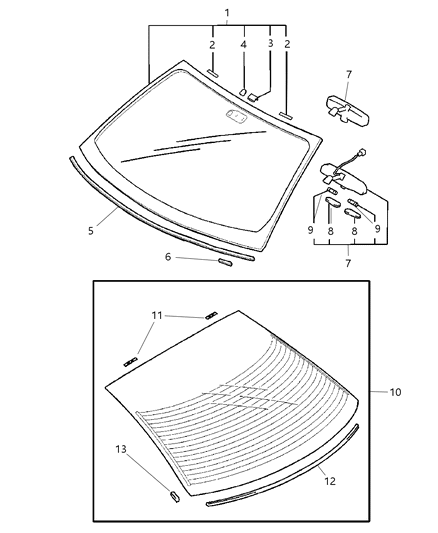 1
2
4
3
2
7
5
6
9
8
8
9
7
11
10
13
12