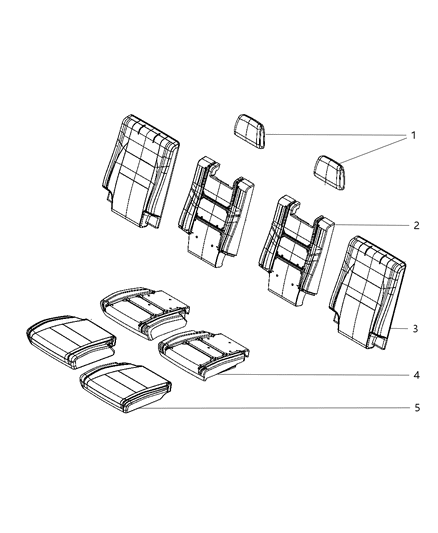 1
2
3
4
5