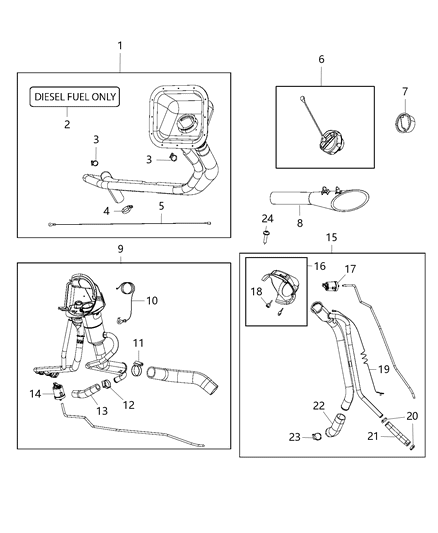 1

DIESEL FUEL ONLY

2

3

3

4

5

6

7

8

24

9

10

11

12

13

14

15

16

17

18

19

20

21

22

23