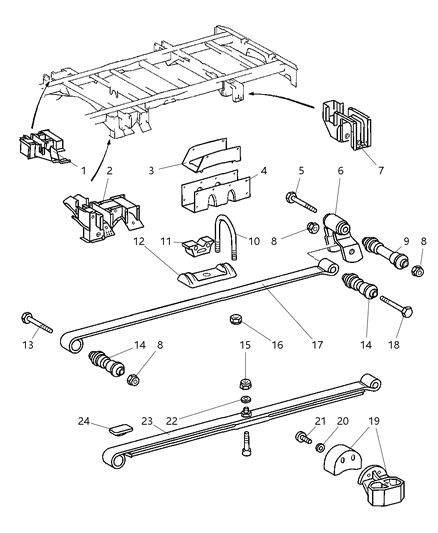 1
2
3
4
5
6
7
8
9
8
10
11
12
13
14
8
15
16
17
14
18
24
23
22
21
20
19