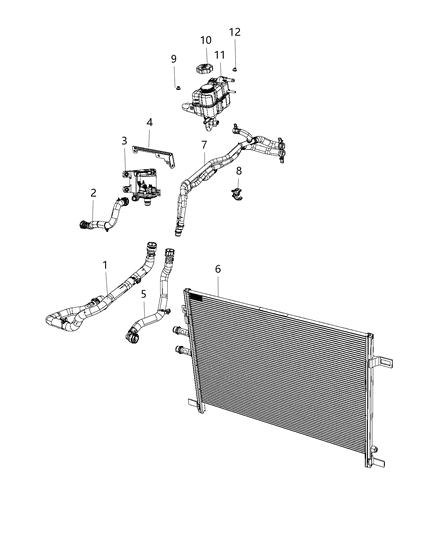 10
12
9
11
4
3
7
8
2
1
6
5