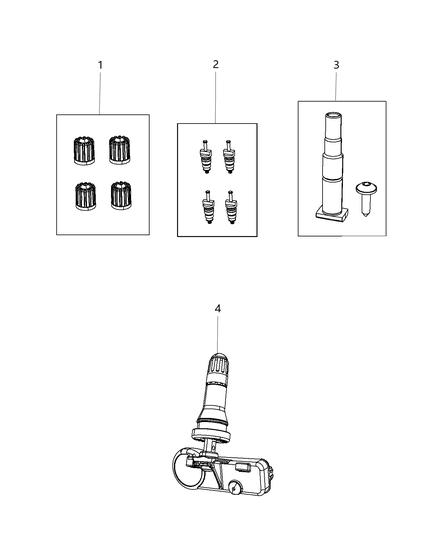 1

2

3

4