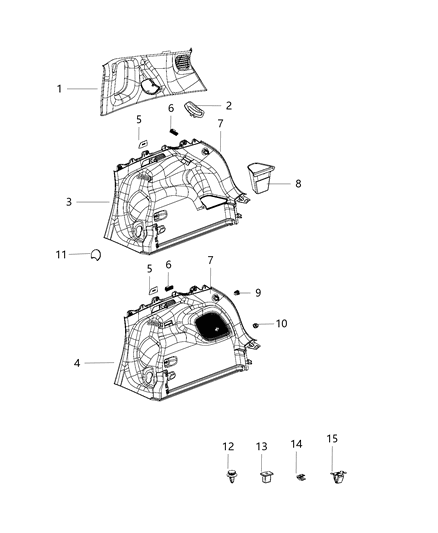 1
2
6
5
7
8
3
11
5
6
7
9
10
4
12
13
14
15