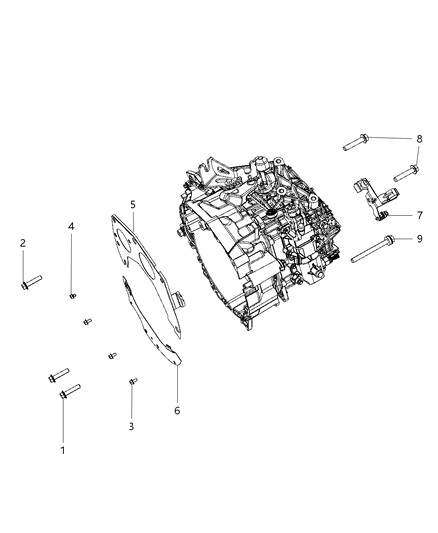 8
5
4
7
2
9
6
3
1