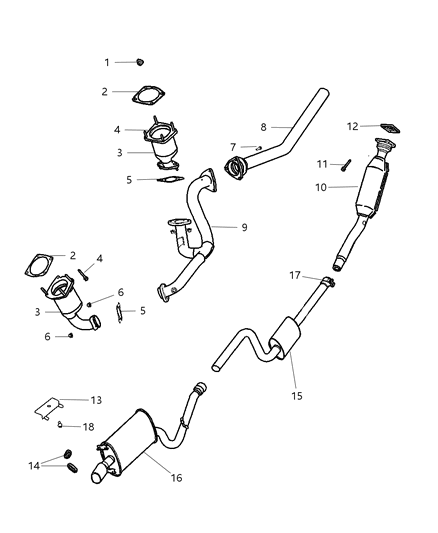 1
2
4
3
5
8
7
12
11
10
9
2
4
6
3
5
6
17
15
13
18
14
16