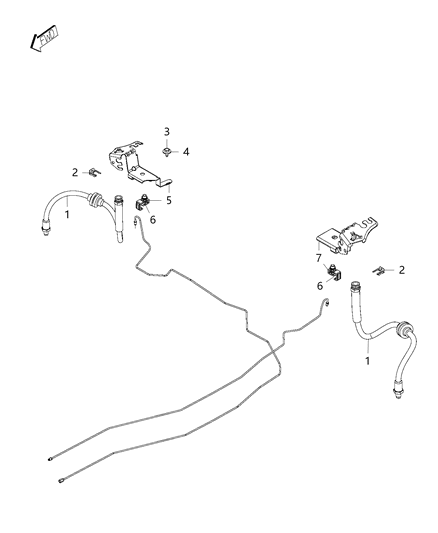 FWD

3
4
2
5
1
6
7
2
6
1