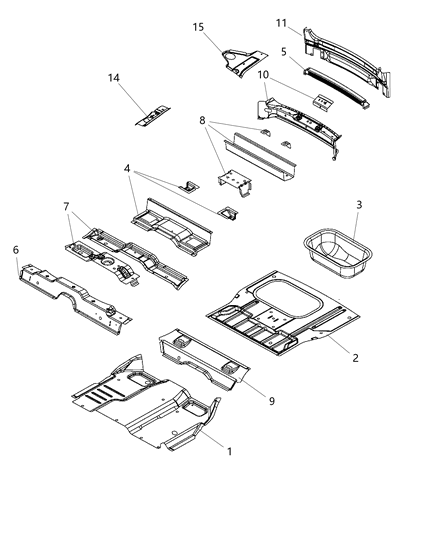 15
11
5
14
10
8
4
3
7
6
2
9
1