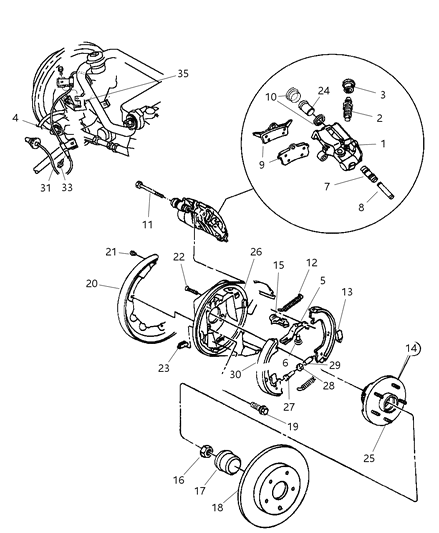 35
4
31
33
10
24
3
2
1
9
7
8
11
21
22
26
15
12
5
13
20
23
30
6
29
28
27
14
19
25
16
17
18