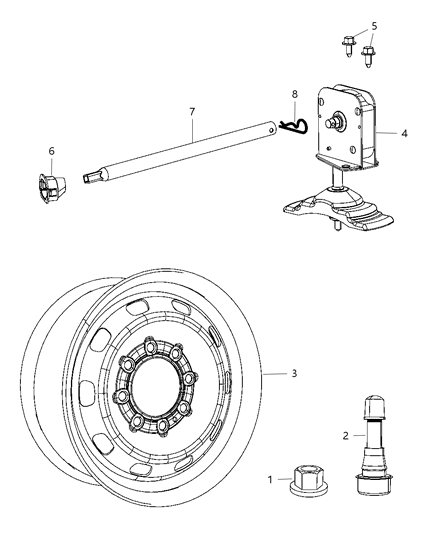 5

8

7

4

6

3

2

1