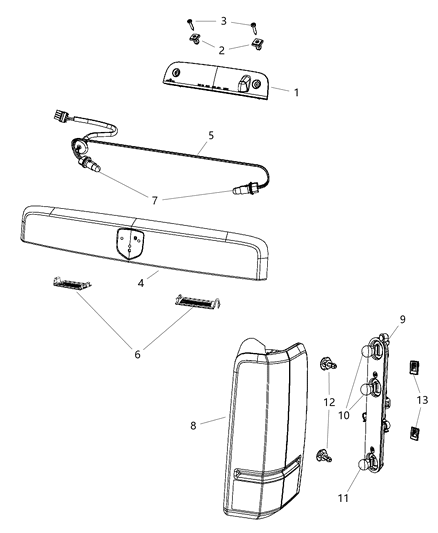 3
2
1
5
7
4
6
9
12
10
13
8
11