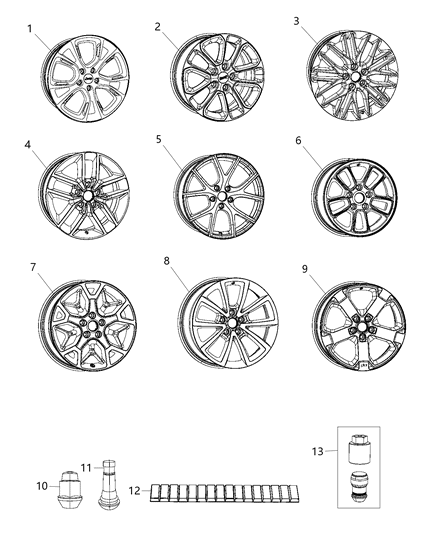 1
2
3
4
5
6
7
8
9
10
11
12
13