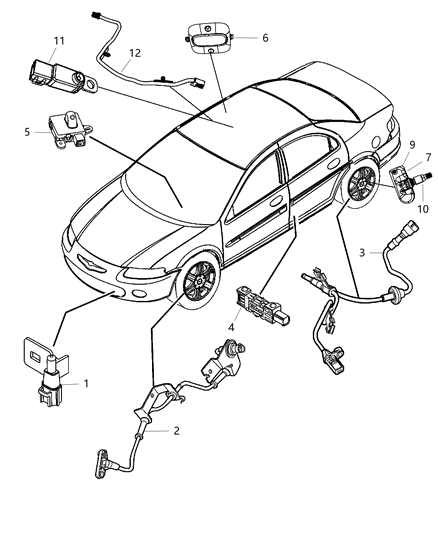 11
12
6
5
9
7
10
3
4
1
2