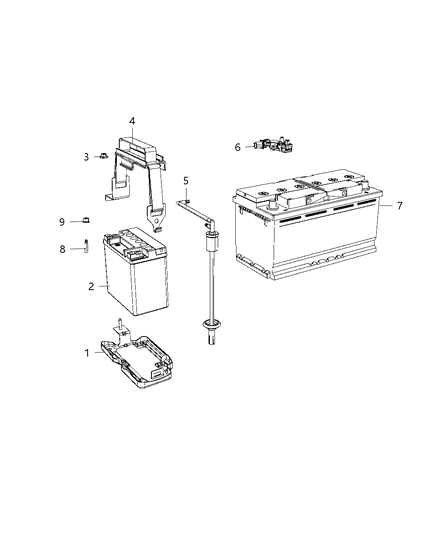 4
3
6
5
7
9
8
2
1