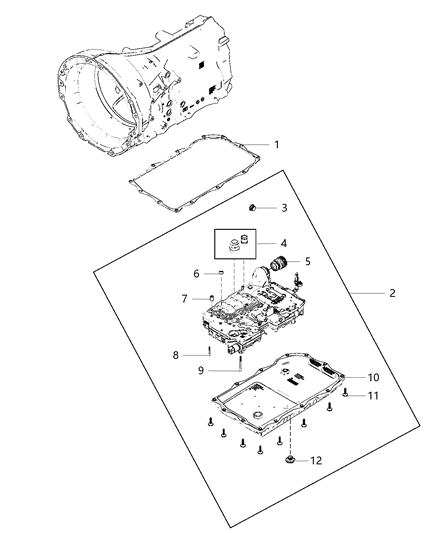 1
3
4
5
6
2
7
8
9
10
11
12