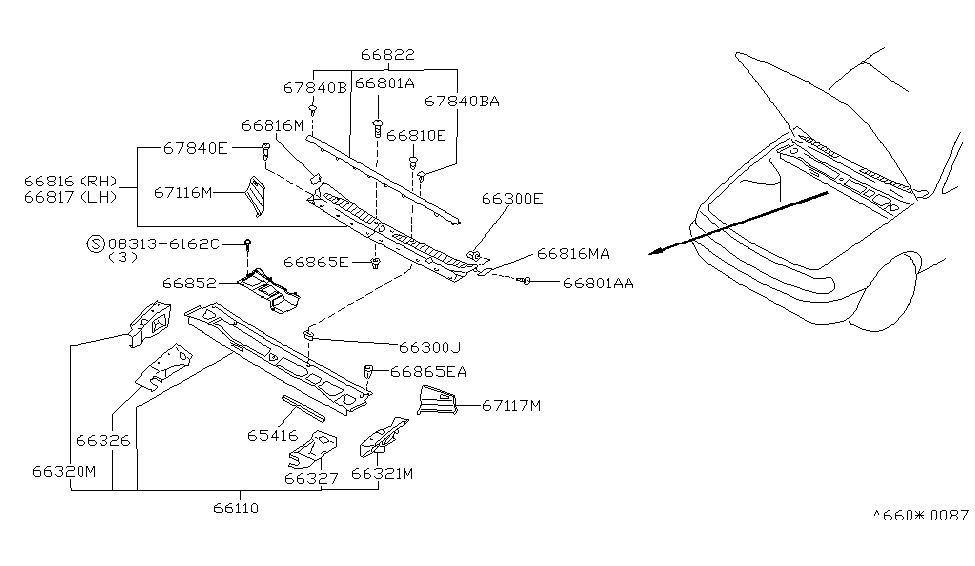 66822
67840B
66801A
67840BA
66816M
66810E
67840E
66816 (RH)
66817 (LH)
67116M
66300E
Ⓢ08313-6162C
(3)
66865E
66816MA
66801AA
66852
66300J
66865EA
67117M
66326
65416
66320M
66327
66321M
66110
^660*0087