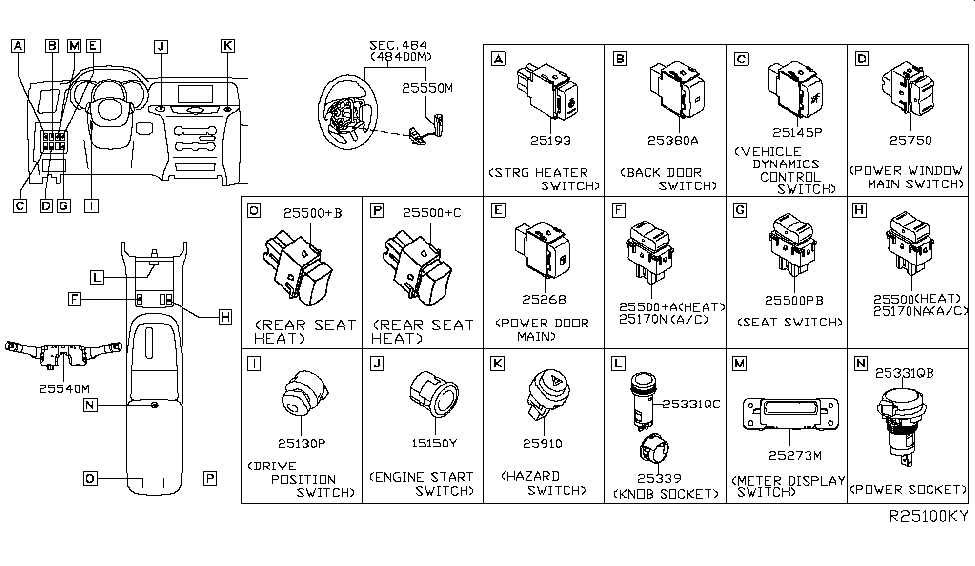 A B M E J K

C D G I

SEC.484 (48400M)

25550M

L

F

H

25540M

N

O P

A 25193 (STRG HEATER SWITCH)

B 25380A (BACK DOOR SWITCH)

C 25145P (VEHICLE DYNAMICS CONTROL SWITCH)

D 25750 (POWER WINDOW MAIN SWITCH)

O 25500+B (REAR SEAT HEAT)

P 25500+C (REAR SEAT HEAT)

E 25268 (POWER DOOR MAIN)

F 25500+A(HEAT) 25170N(A/C)

G 25500PB (SEAT SWITCH)

H 25500(HEAT) 25170NA(A/C)

I 25130P (DRIVE POSITION SWITCH)

J 15150Y (ENGINE START SWITCH)

K 25910 (HAZARD SWITCH)

L 25331QC 25339 (KNOB SOCKET)

M 25273M (METER DISPLAY SWITCH)

N 25331QB (POWER SOCKET)

R25100KY