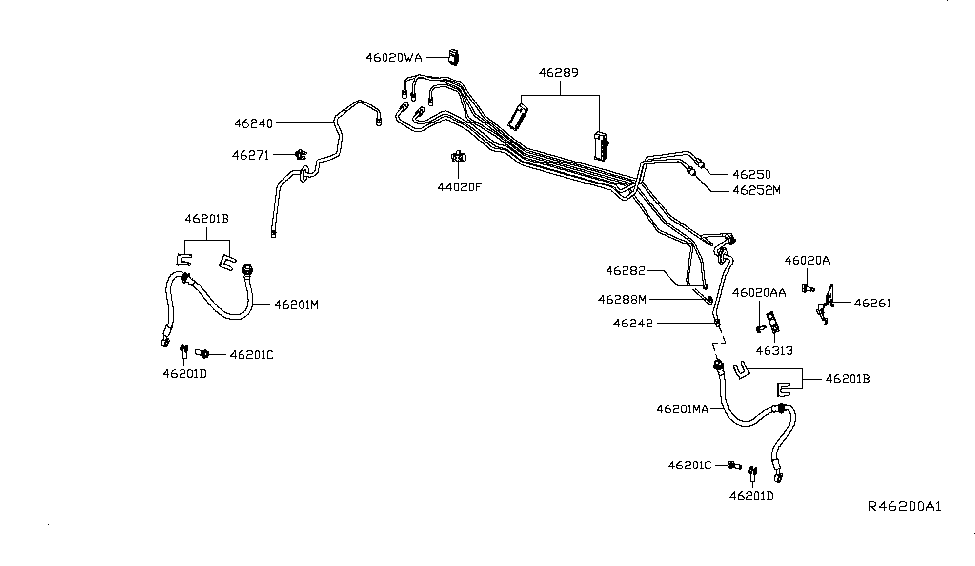 46020WA
46289
46240
46271
44020F
46250
46252M
46201B
46201M
46201C
46201D
46282
46288M
46242
46020A
46020AA
46261
46313
46201B
46201MA
46201C
46201D
R46200A1