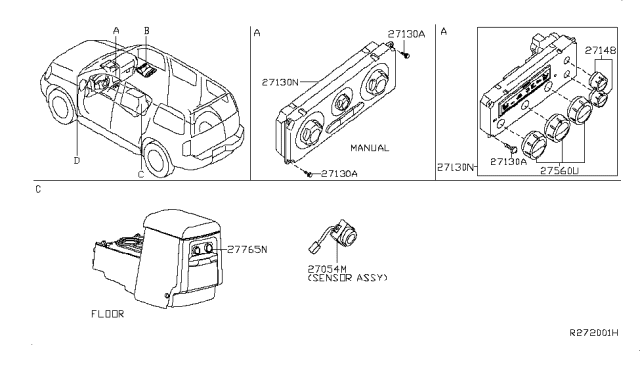 A
B
D
C

A
27130A
27130N
MANUAL
27130A

A
27148
27130N
27130A
27560U

C
27765N
FLOOR
27054M
(SENSOR ASSY)

R272001H