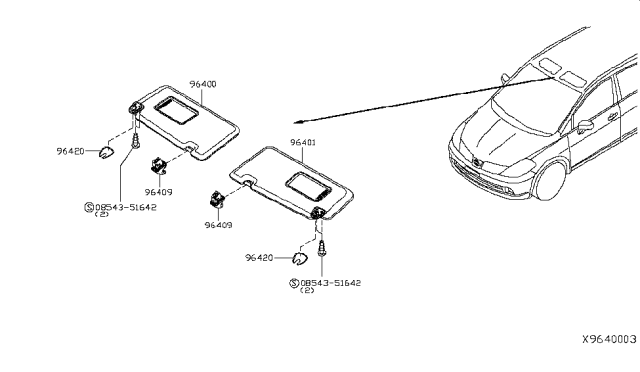 96400
96420
96409
Ⓢ08543-51642
(2)
96401
96409
96420
Ⓢ08543-51642
(2)
X9640003