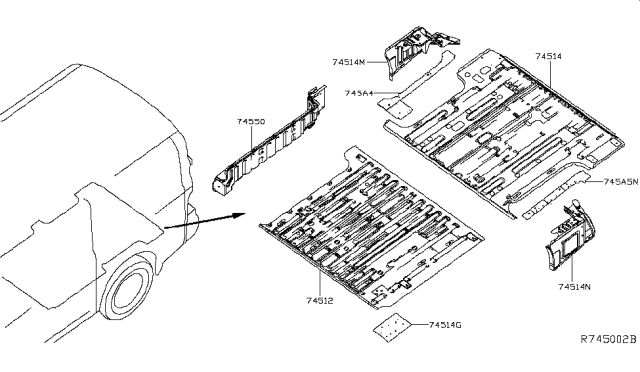 74514M
74514
745A4
74550
745A5N
74514N
74512
74514G
R745002B