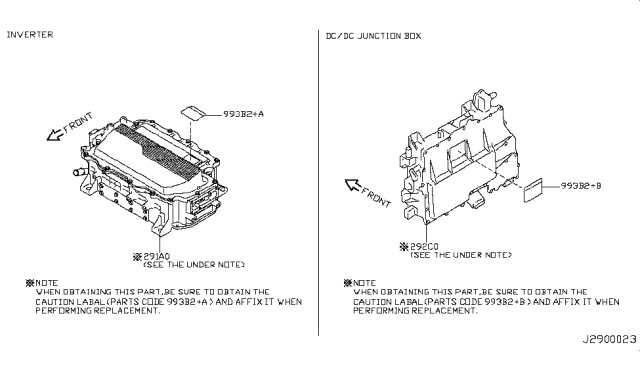 INVERTER

FRONT

993B2+A

※291A0
(SEE THE UNDER NOTE)

※NOTE
WHEN OBTAINING THIS PART,BE SURE TO OBTAIN THE CAUTION LABAL(PARTS CODE 993B2+A) AND AFFIX IT WHEN PERFORMING REPLACEMENT.

DC/DC JUNCTION BOX

FRONT

993B2+B

※292C0
(SEE THE UNDER NOTE)

※NOTE
WHEN OBTAINING THIS PART,BE SURE TO OBTAIN THE CAUTION LABAL(PARTS CODE 993B2+B) AND AFFIX IT WHEN PERFORMING REPLACEMENT.

J2900023