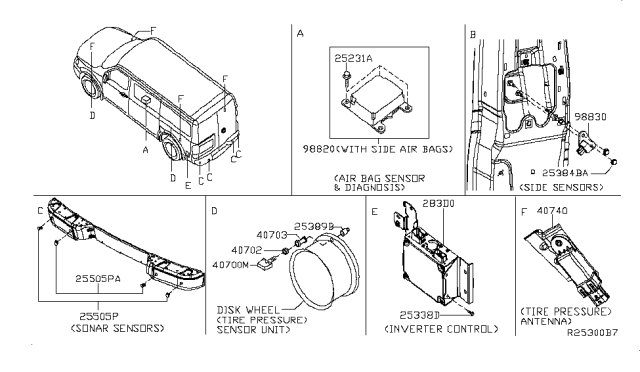 F
F
F
F
D
A
D
E
C
C
C
C

A
25231A
98820(WITH SIDE AIR BAGS)
(AIR BAG SENSOR & DIAGNOSIS)

B
98830
25384BA
(SIDE SENSORS)

C
25505PA
25505P
(SONAR SENSORS)

D
25389B
40703
40702
40700M
DISK WHEEL
(TIRE PRESSURE) SENSOR UNIT)

E
283D0
25338D
(INVERTER CONTROL)

F
40740
(TIRE PRESSURE) ANTENNA)
R25300B7