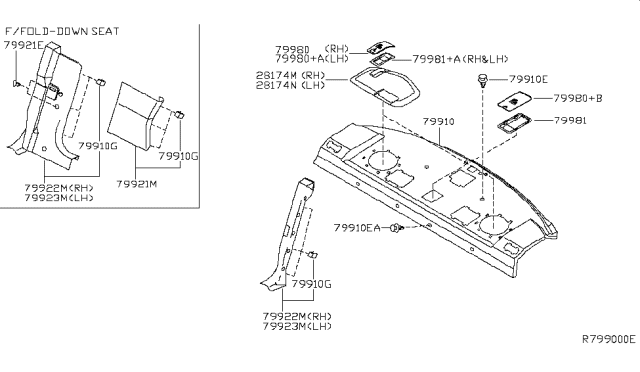 F/FOLD-DOWN SEAT
79921E
79910G
79910G
79922M(RH)
79923M(LH)
79921M

79980 (RH)
79980+A(LH)
79981+A(RH&LH)
28174M (RH)
28174N (LH)
79910E
79980+B
79981
79910
79910EA
79910G
79922M(RH)
79923M(LH)
R799000E