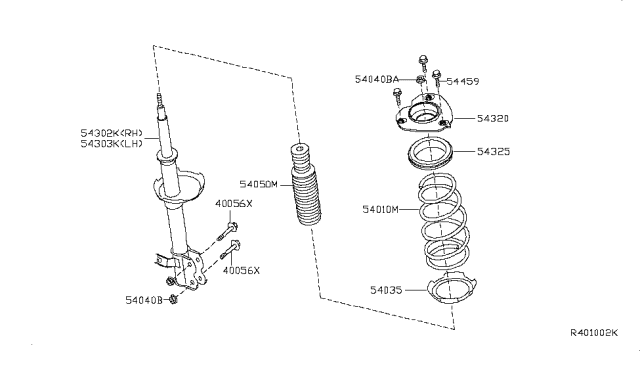 54302K(RH)
54303K(LH)

40056X

40056X

54040B

54050M

54040BA

54459

54320

54325

54010M

54035

R401002K