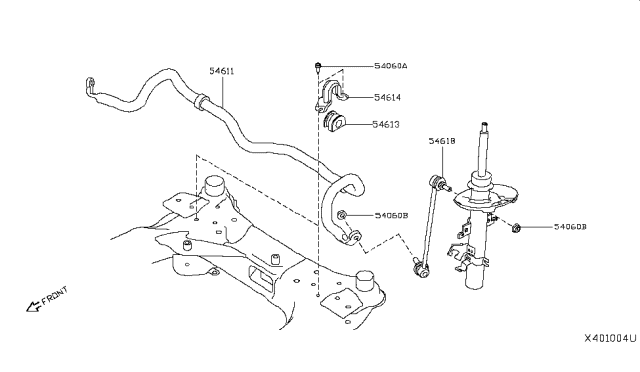 54611
54060A
54614
54613
54618
54060B
54060B
FRONT
X401004U