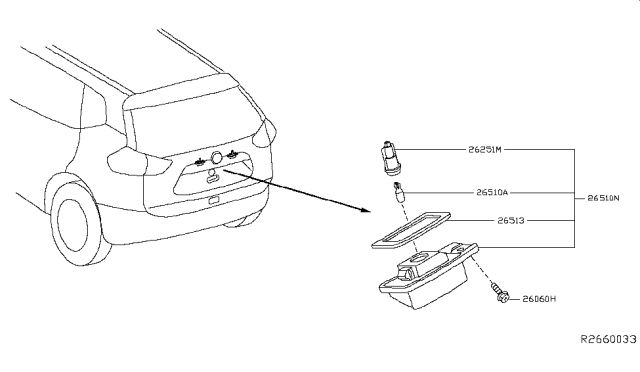 26251M
26510A
26510N
26513
26060H
R2660033