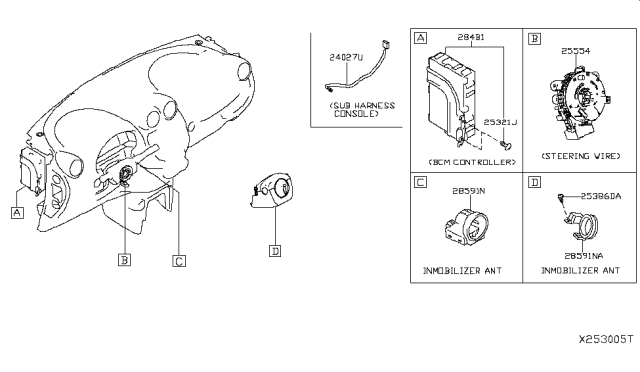 A

B

C

D

24027U

(SUB HARNESS CONSOLE)

A

284B1

25321J

(BCM CONTROLLER)

B

25554

(STEERING WIRE)

C

28591N

INMOBILIZER ANT

D

25386DA

28591NA

INMOBILIZER ANT

X253005T