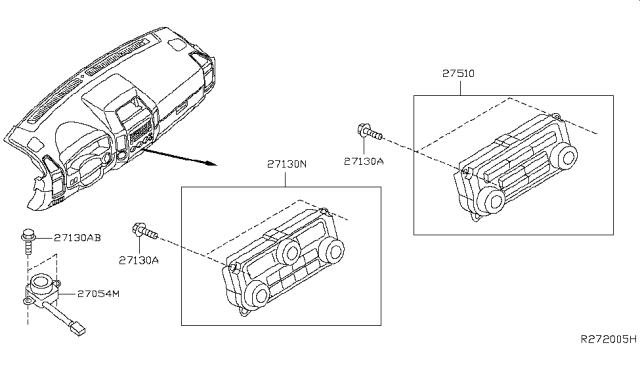 27510

27130A

27130N

27130AB

27130A

27054M

R272005H