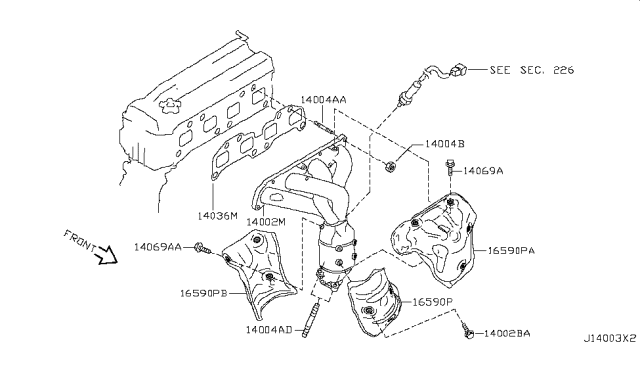 SEE SEC. 226
14004AA
14004B
14069A
14036M
14002M
FRONT
14069AA
16590PA
16590PB
16590P
14004AD
14002BA
J14003X2